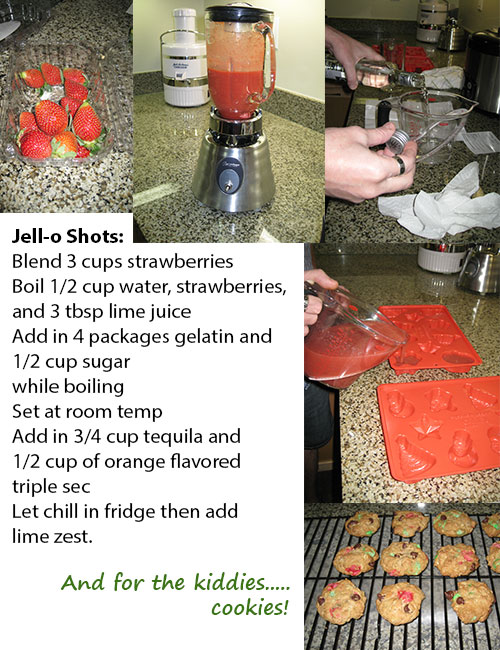 Jell-o Shots:
Blend 3 cups strawberries
Boil 1/2 cup water, strawberries, and 3 tbsp lime juice
Add in 4 packages gelatin and 1/2 cup sugar
while boiling
Set at room temp
Add in 3/4 cup tequila and 1/2 cup of orange flavored triple sec
Let chill in fridge then add lime zest.

And for the kiddies..... cookies!